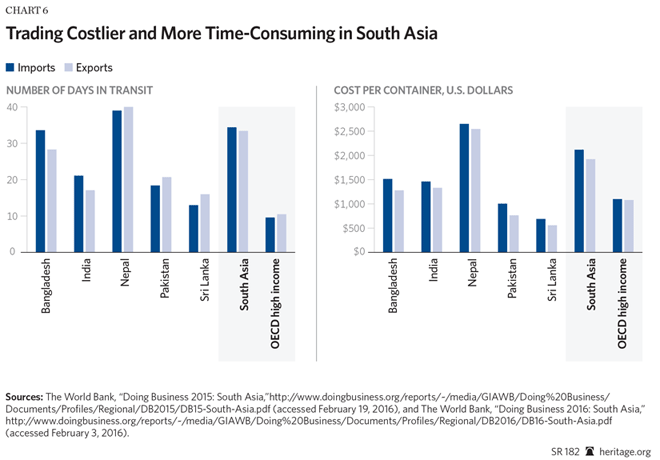 CHART 6

Trading Costlier and More Time-Consuming in South Asia

Imports Exports

NUMBER OF DAYS IN TRANSIT

40
30
20
10
0

Bangladesh India Nepal Pakistan Sri Lanka South Asia OECD high income

COST PER CONTAINER, U.S. DOLLARS

$3,000
$2,500
$2,000
$1,500
$1,000
$500
$0

Bangladesh India Nepal Pakistan Sri Lanka South Asia OECD high income

Sources: The World Bank, "Doing Business 2015: South Asia,"http://www.doingbusiness.org/reports/~/media/GIAWB/Doing%20Business/Documents/Profiles/Regional/DB2015/DB15-South-Asia.pdf (accessed February 19, 2016), and The World Bank, "Doing Business 2016: South Asia," http://www.doingbusiness.org/reports/~/media/GIAWB/Doing%20Business/Documents/Profiles/Regional/DB2016/DB16-South-Asia.pdf (accessed February 3, 2016).

SR 182 heritage.org