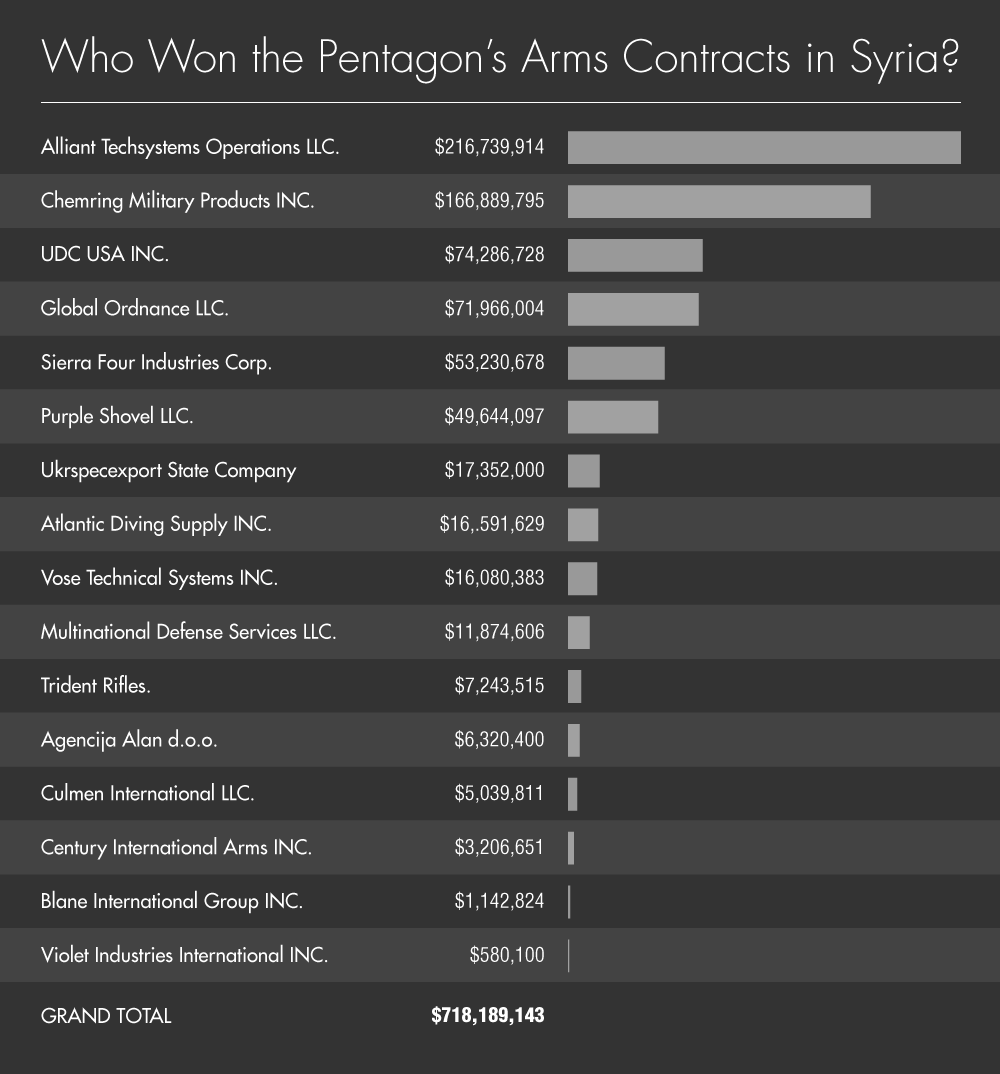 Who Won the Pentagon's Arms Contracts in Syria?

| | |
|---|---|
| Alliant Techsystems Operations LLC. | $216,739,914 |
| Chemring Military Products INC. | $166,889,795 |
| UDC USA INC. | $74,286,728 |
| Global Ordnance LLC. | $71,966,004 |
| Sierra Four Industries Corp. | $53,230,678 |
| Purple Shovel LLC. | $49,644,097 |
| Ukrspecexport State Company | $17,352,000 |
| Atlantic Diving Supply INC. | $16,.591,629 |
| Vose Technical Systems INC. | $16,080,383 |
| Multinational Defense Services LLC. | $11,874,606 |
| Trident Rifles. | $7,243,515 |
| Agencija Alan d.o.o. | $6,320,400 |
| Culmen International LLC. | $5,039,811 |
| Century International Arms INC. | $3,206,651 |
| Blane International Group INC. | $1,142,824 |
| Violet Industries International INC. | $580,100 |
| GRAND TOTAL | $718,189,143 |